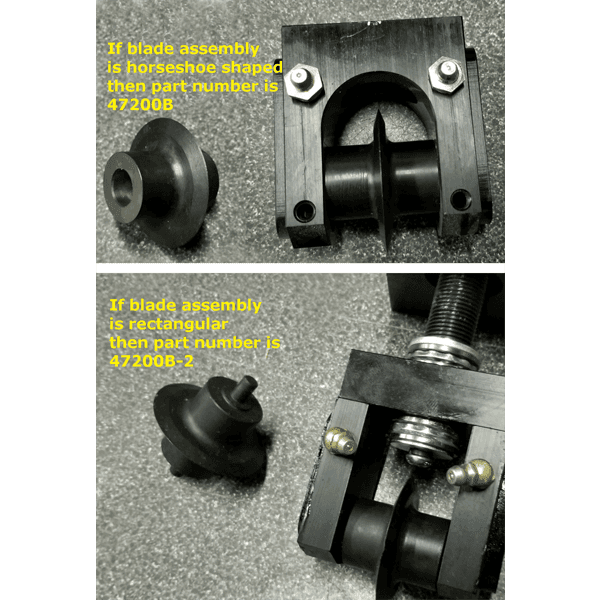 If blade assembly is horseshoe shaped then part number is 47200B

If blade assembly is rectangular then part number is 47200B-2